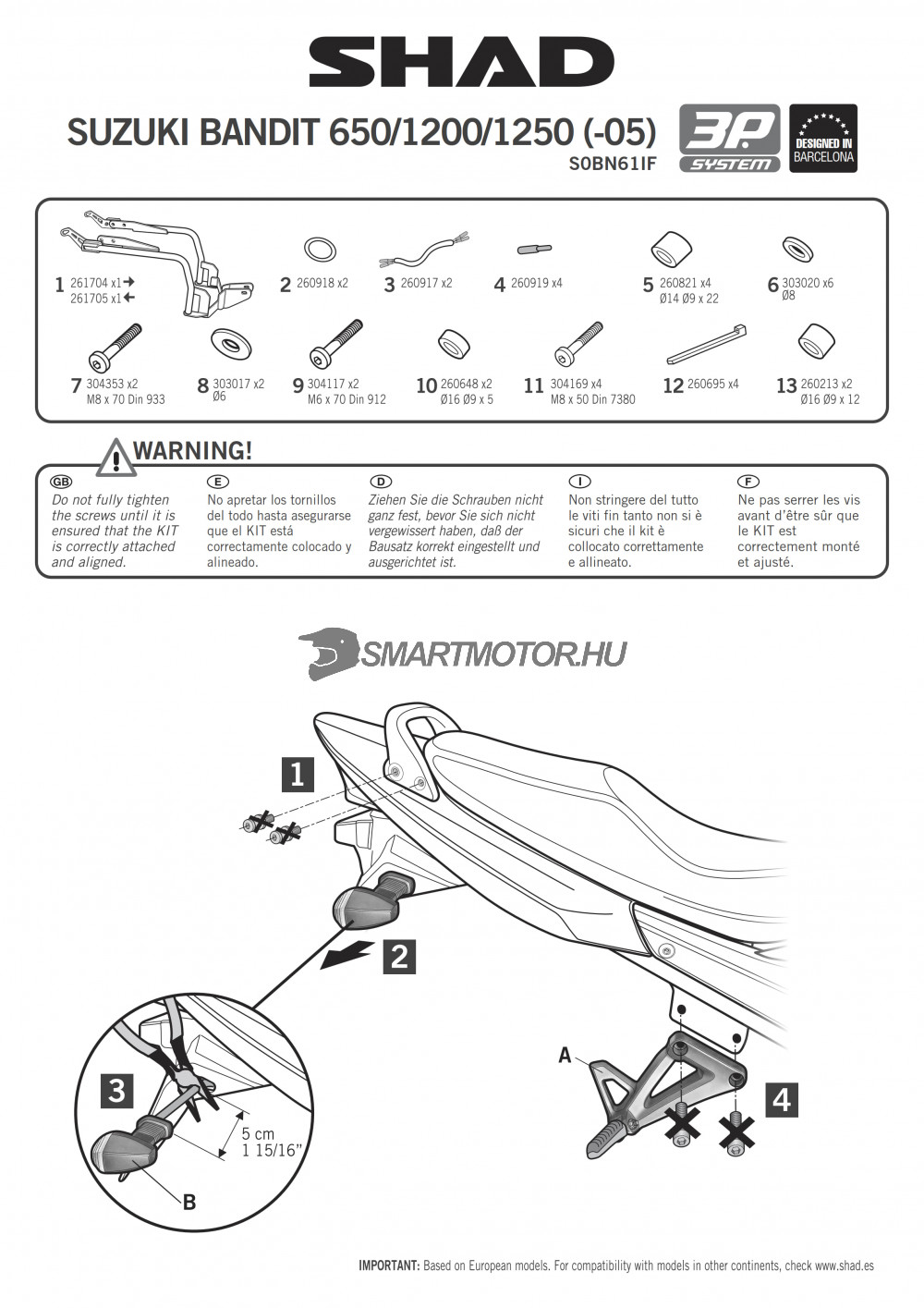 SHAD

SUZUKI BANDIT 650/1200/1250 (-05)

S0BN61IF

3P SYSTEM

DESIGNED IN BARCELONA

1 261704 x1 → 261705 x1 ←

2 260918 x2

3 260917 x2

4 260919 x4

5 260821 x4 Ø14 Ø9 x 22

6 303020 x6 Ø8

7 304353 x2 M8 x 70 Din 933

8 303017 x2 Ø6

9 304117 x2 M6 x 70 Din 912

10 260648 x2 Ø16 Ø9 x 5

11 304169 x4 M8 x 50 Din 7380

12 260695 x4

13 260213 x2 Ø16 Ø9 x 12

WARNING!

GB
Do not fully tighten the screws until it is ensured that the KIT is correctly attached and aligned.

E
No apretar los tornillos del todo hasta asegurarse que el KIT está correctamente colocado y alineado.

D
Ziehen Sie die Schrauben nicht ganz fest, bevor Sie sich nicht vergewissert haben, daß der Bausatz korrekt eingestellt und ausgerichtet ist.

I
Non stringere del tutto le viti fin tanto non si è sicuri che il kit è collocato correttamente e allineato.

F
Ne pas serrer les vis avant d'être sûr que le KIT est correctement monté et ajusté.

SMARTMOTOR.HU

1

2

3

5 cm
1 15/16"

B

A

4

IMPORTANT: Based on European models. For compatibility with models in other continents, check www.shad.es